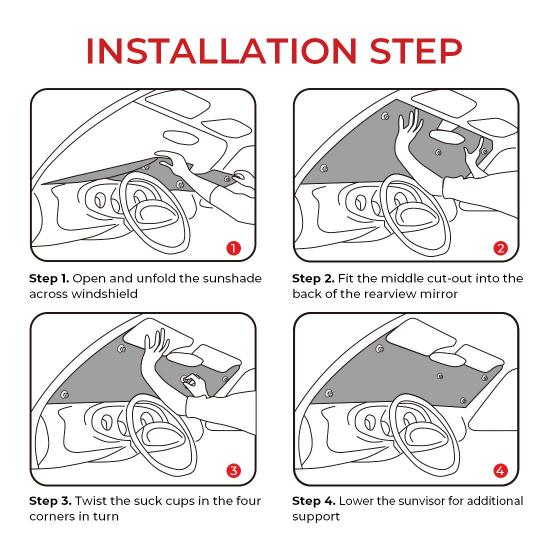 INSTALLATION STEP

1

Step 1. Open and unfold the sunshade across windshield

2

Step 2. Fit the middle cut-out into the back of the rearview mirror

3

Step 3. Twist the suck cups in the four corners in turn

4

Step 4. Lower the sunvisor for additional support