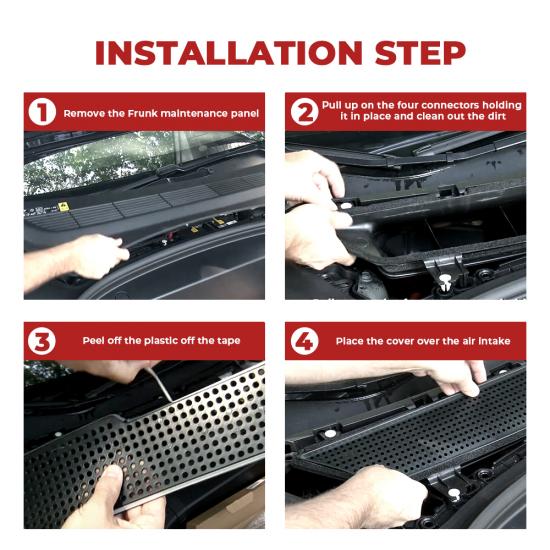 INSTALLATION STEP

1 Remove the Frunk maintenance panel

2 Pull up on the four connectors holding it in place and clean out the dirt

3 Peel off the plastic off the tape

4 Place the cover over the air intake